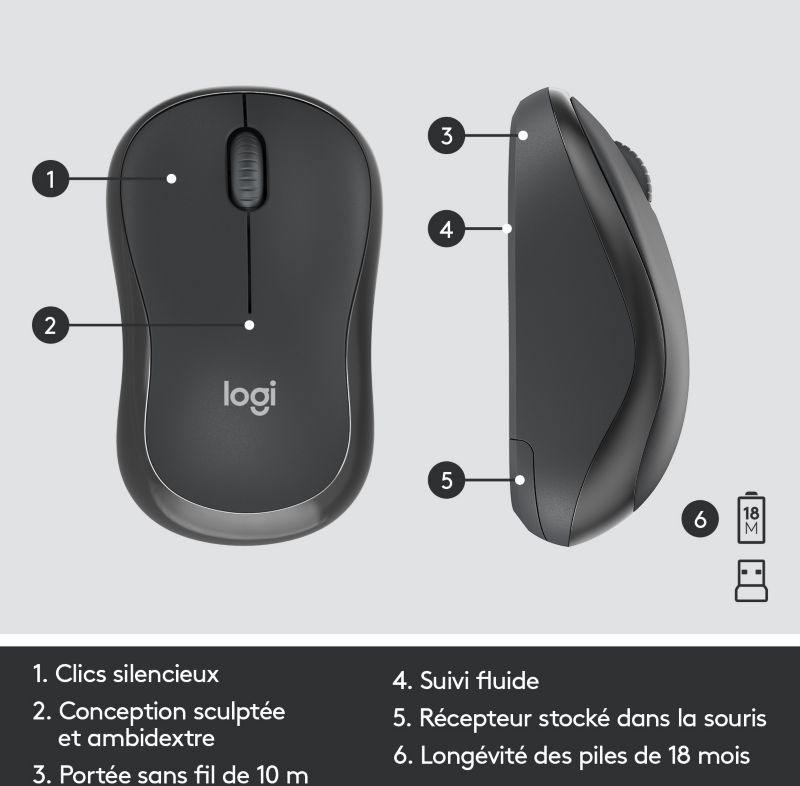 1

2

logi

3

4

5

6

18
M

1. Clics silencieux

2. Conception sculptée et ambidextre

3. Portée sans fil de 10 m

4. Suivi fluide

5. Récepteur stocké dans la souris

6. Longévité des piles de 18 mois