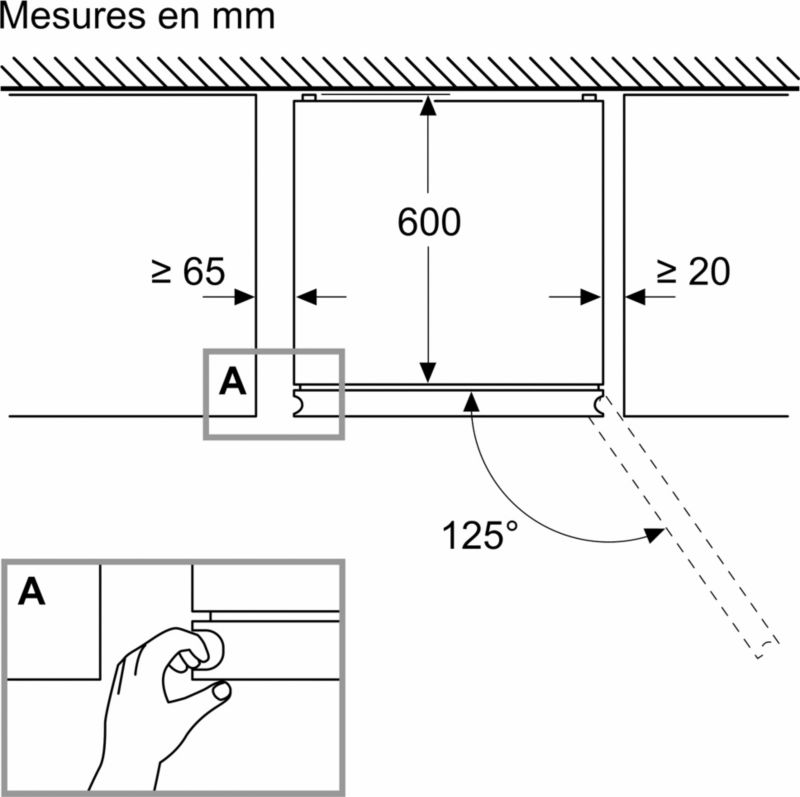 Mesures en mm

600

≥ 65

≥ 20

A

125°

A