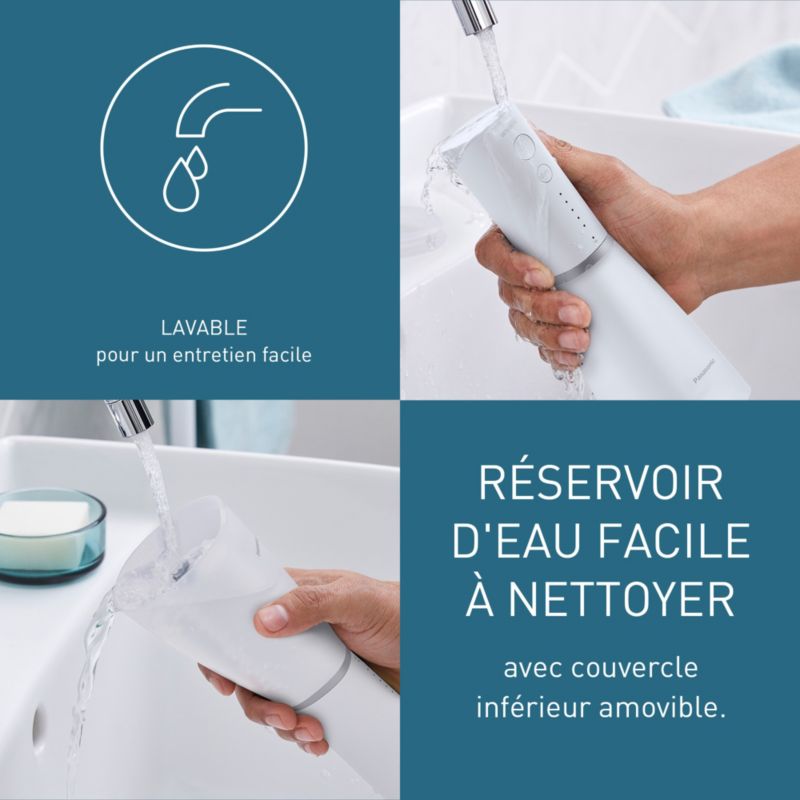 LAVABLE
pour un entretien facile

Panasonic

RÉSERVOIR D'EAU FACILE À NETTOYER

avec couvercle inférieur amovible.