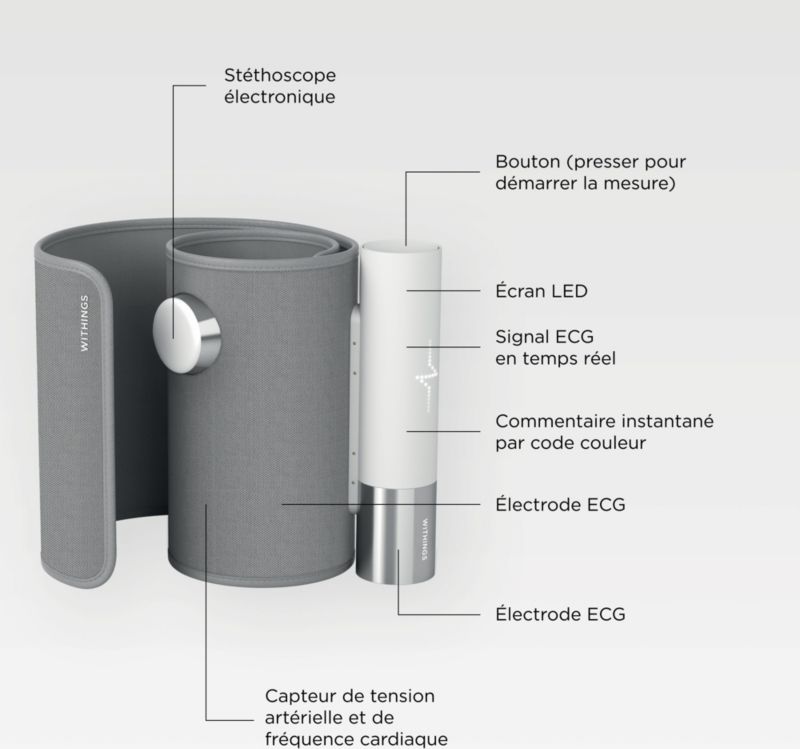 Stéthoscope électronique

Bouton (presser pour démarrer la mesure)

WITHINGS

Écran LED

Signal ECG en temps réel

Commentaire instantané par code couleur

Électrode ECG

WITHINGS

Électrode ECG

Capteur de tension artérielle et de fréquence cardiaque