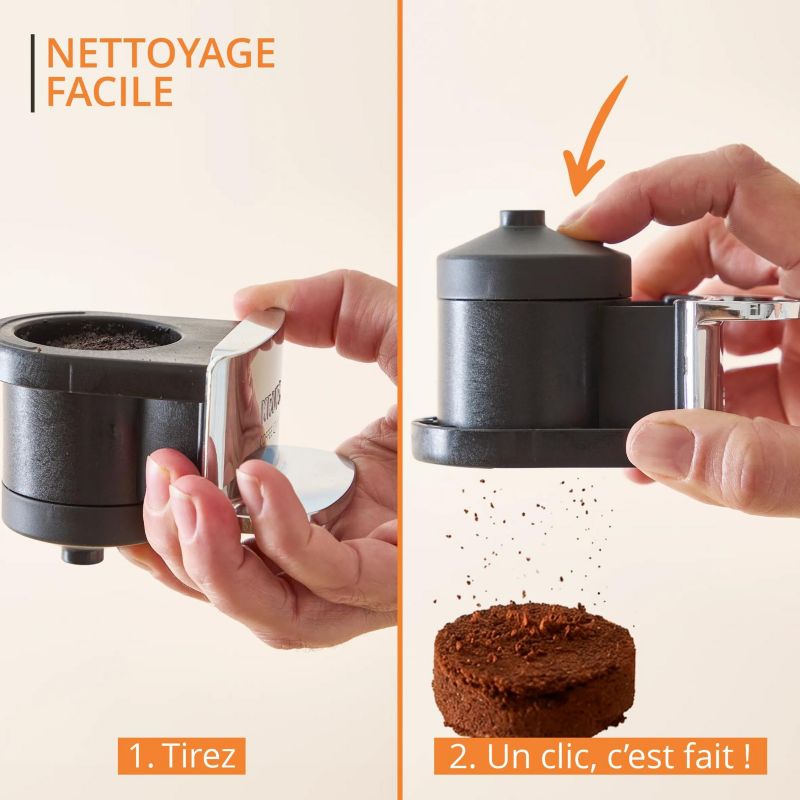 NETTOYAGE FACILE

1. Tirez

2. Un clic, c'est fait !