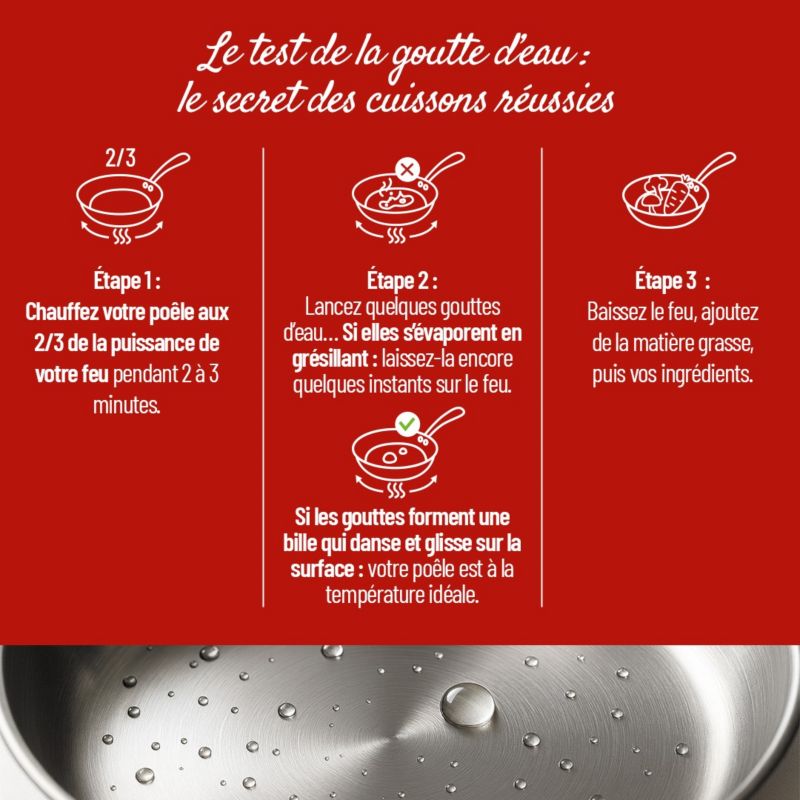 Le test de la goutte d'eau :
le secret des cuissons réussies

2/3

Étape 1 :
Chauffez votre poêle aux 2/3 de la puissance de votre feu pendant 2 à 3 minutes.

Étape 2 :
Lancez quelques gouttes d'eau... Si elles s'évaporent en grésillant : laissez-la encore quelques instants sur le feu.

Si les gouttes forment une bille qui danse et glisse sur la surface : votre poêle est à la température idéale.

Étape 3 :
Baissez le feu, ajoutez de la matière grasse, puis vos ingrédients.