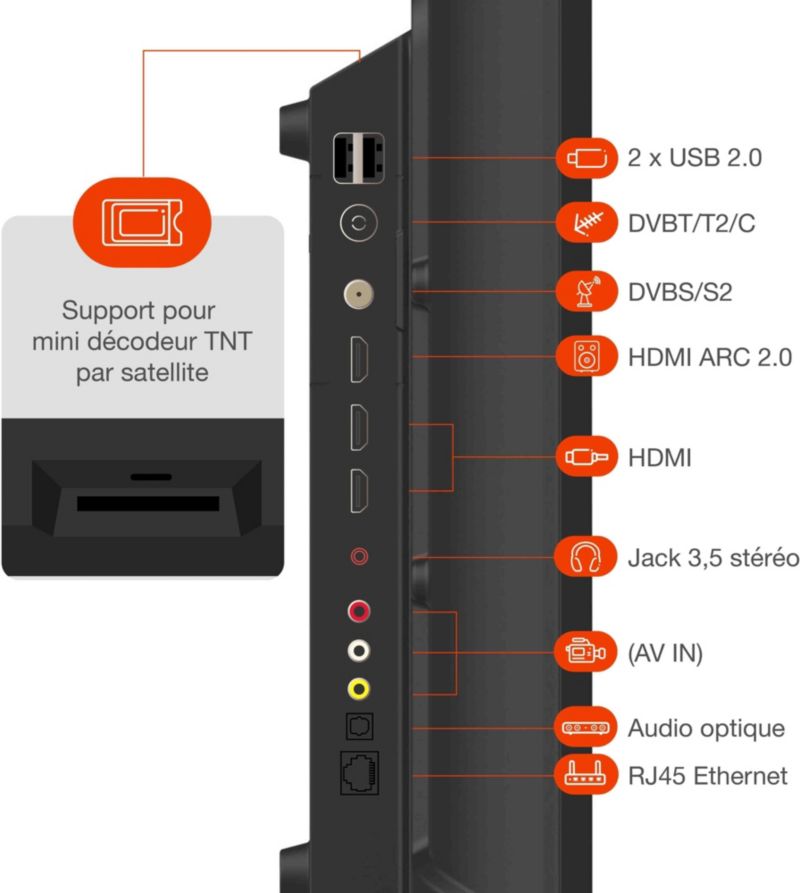 Support pour mini décodeur TNT par satellite

2 x USB 2.0

DVBT/T2/C

DVBS/S2

HDMI ARC 2.0

HDMI

Jack 3,5 stéréo

(AV IN)

Audio optique

RJ45 Ethernet