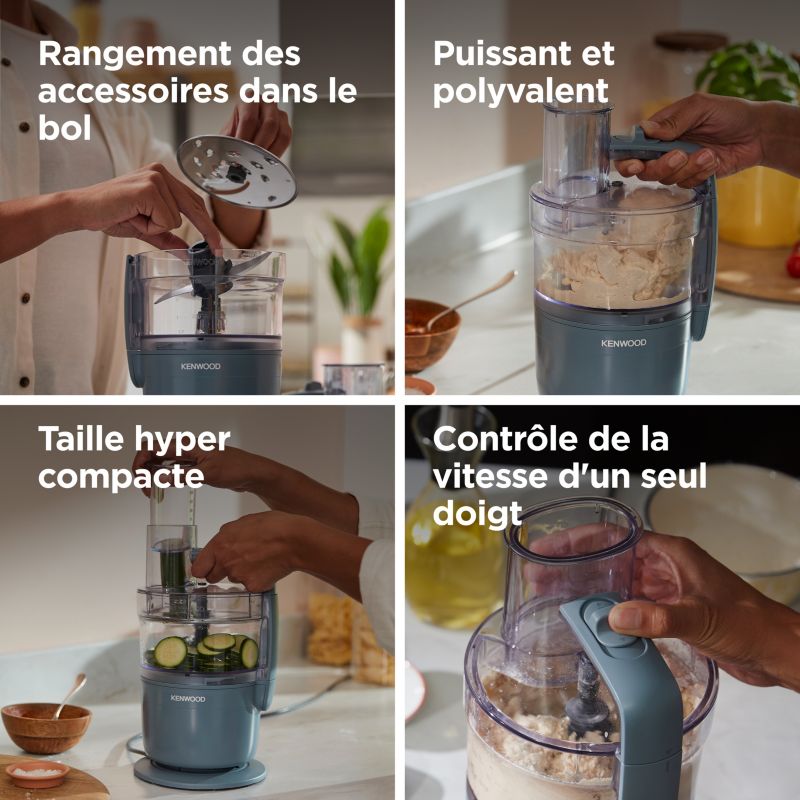 Rangement des accessoires dans le bol

KENWOOD

Puissant et polyvalent

KENWOOD

Taille hyper compacte

KENWOOD

Contrôle de la vitesse d'un seul doigt