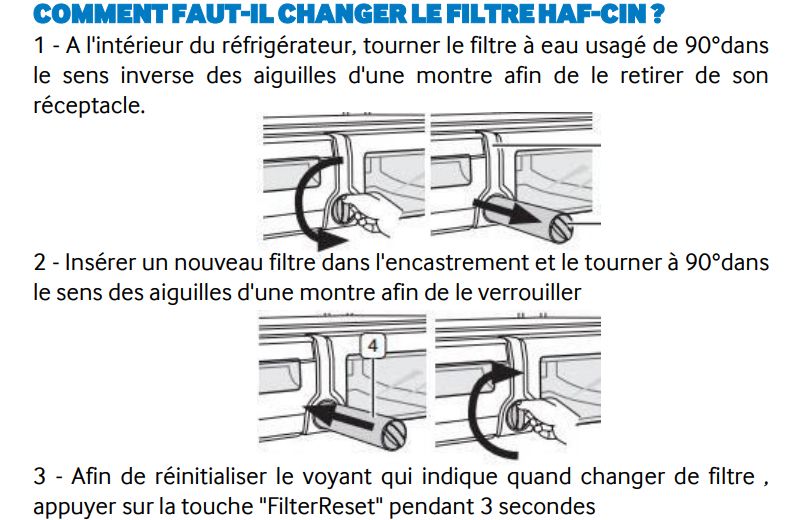 COMMENT FAUT-IL CHANGER LE FILTRE HAF-CIN ?

1 - A l'intérieur du réfrigérateur, tourner le filtre à eau usagé de 90°dans le sens inverse des aiguilles d'une montre afin de le retirer de son réceptacle.

2 - Insérer un nouveau filtre dans l'encastrement et le tourner à 90°dans le sens des aiguilles d'une montre afin de le verrouiller

4

3 - Afin de réinitialiser le voyant qui indique quand changer de filtre , appuyer sur la touche "FilterReset" pendant 3 secondes