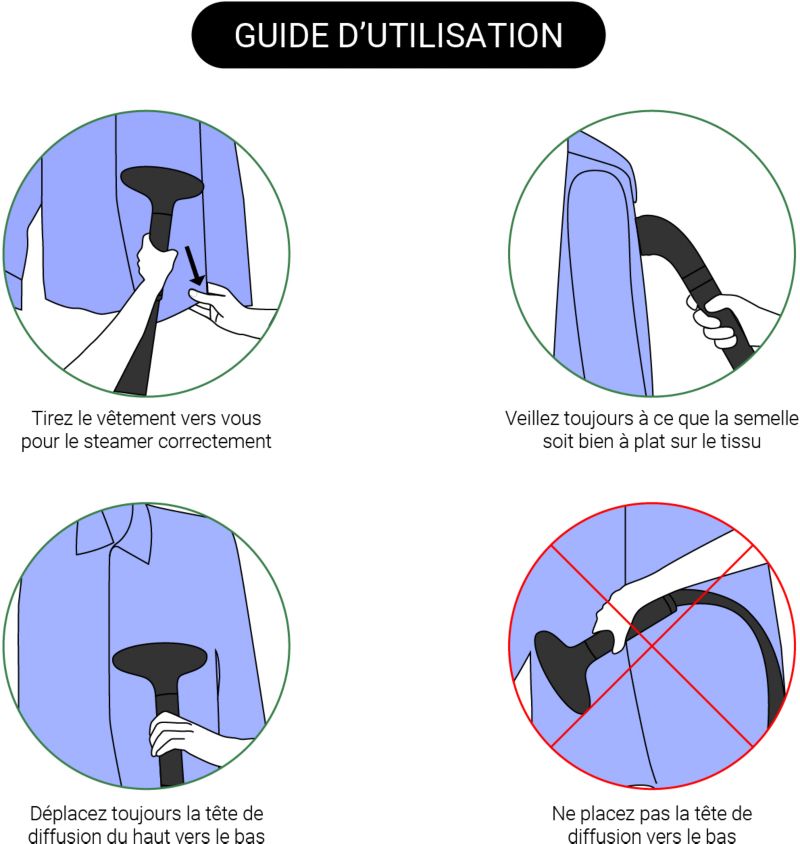 GUIDE D'UTILISATION

Tirez le vêtement vers vous pour le steamer correctement

Veillez toujours à ce que la semelle soit bien à plat sur le tissu

Déplacez toujours la tête de diffusion du haut vers le bas

Ne placez pas la tête de diffusion vers le bas