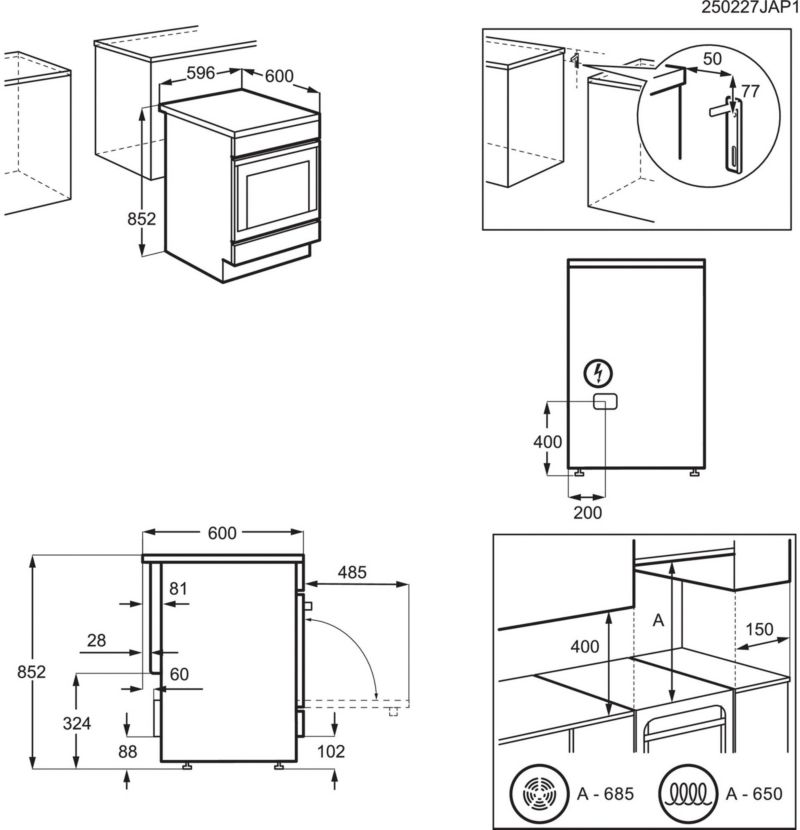 250227JAP1

596
600
852

50
77

400
200

600
485
81
28
60
852
324
88
102

400
A
150
A - 685
A - 650