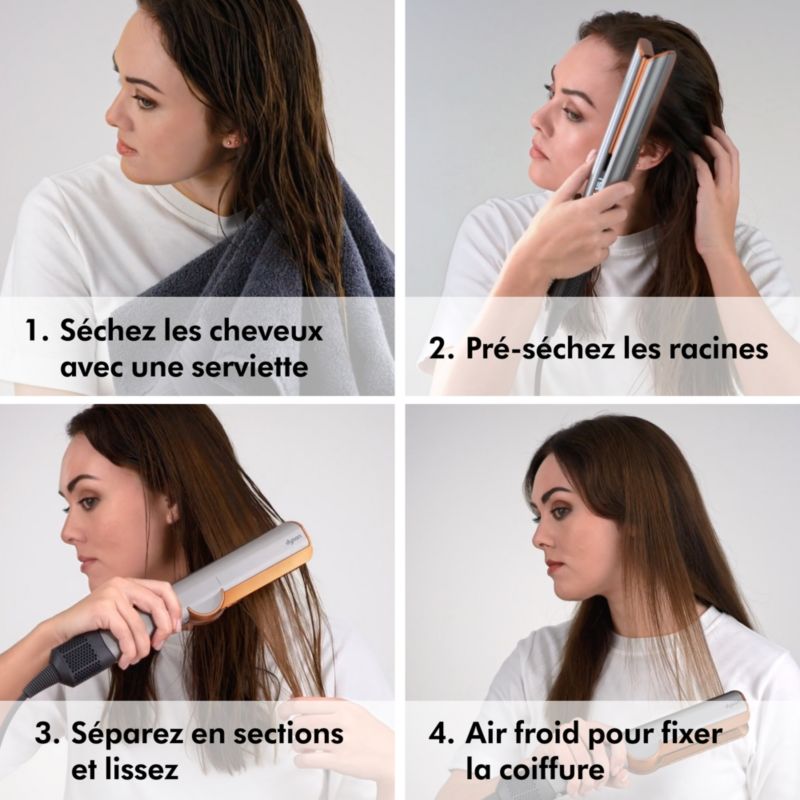 1. Séchez les cheveux avec une serviette

2. Pré-séchez les racines

dyson

3. Séparez en sections et lissez

4. Air froid pour fixer la coiffure