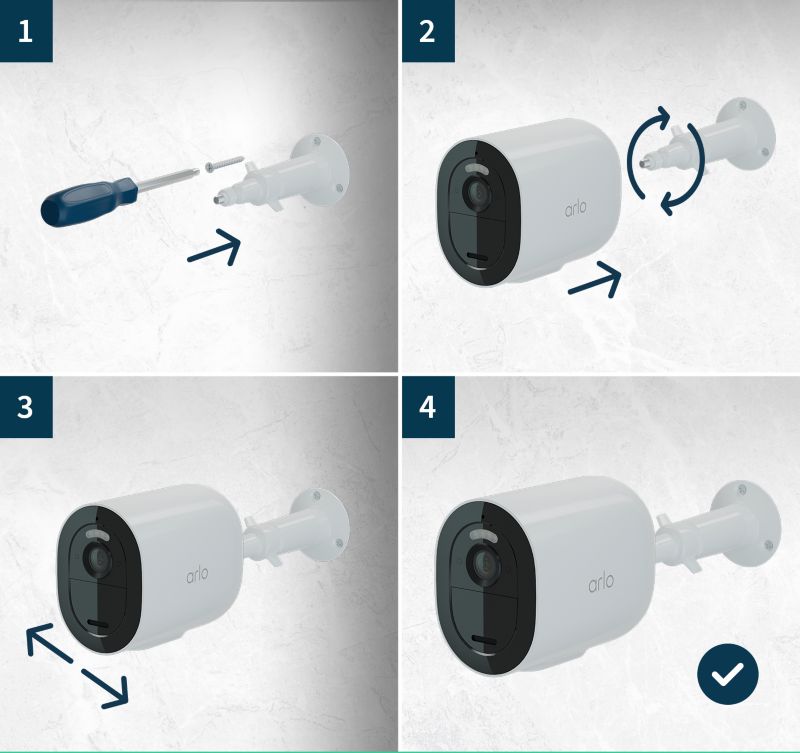 1

2

arlo

3

arlo

4

arlo