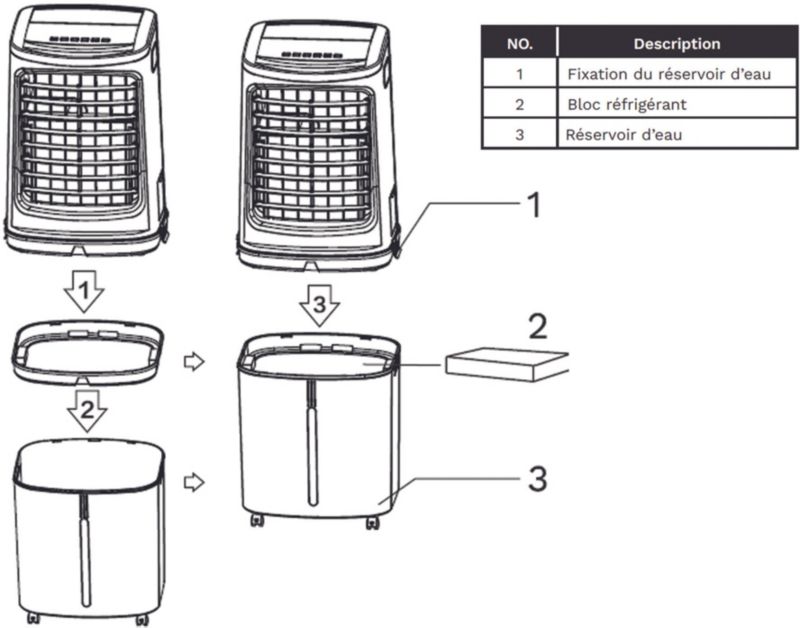 | NO. | Description |
|---|---|
| 1 | Fixation du réservoir d'eau |
| 2 | Bloc réfrigérant |
| 3 | Réservoir d'eau |

1

1

3

2

2

3