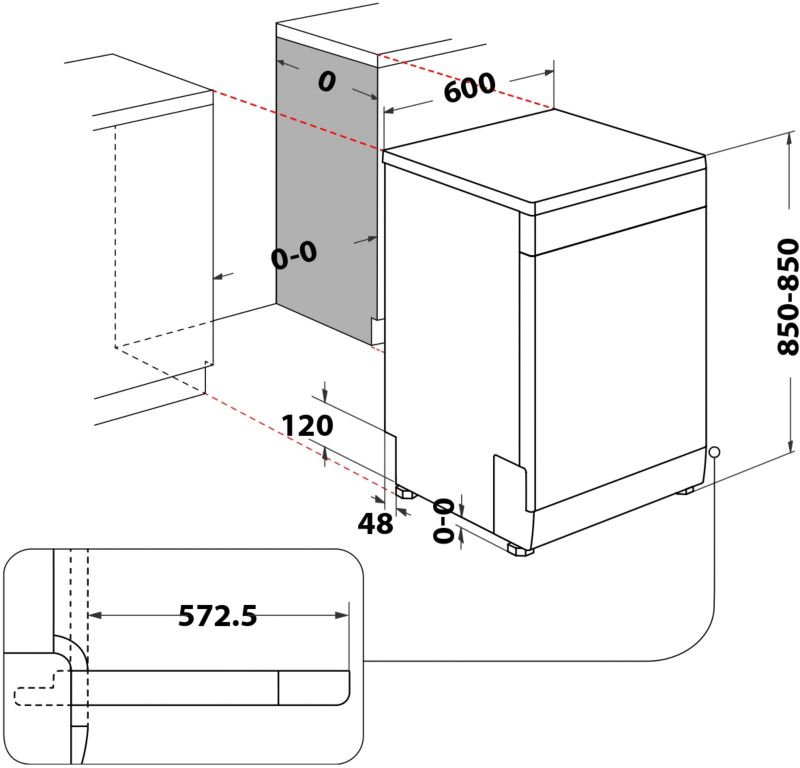 0
600
0-0
850-850
120
48
0-0
572.5