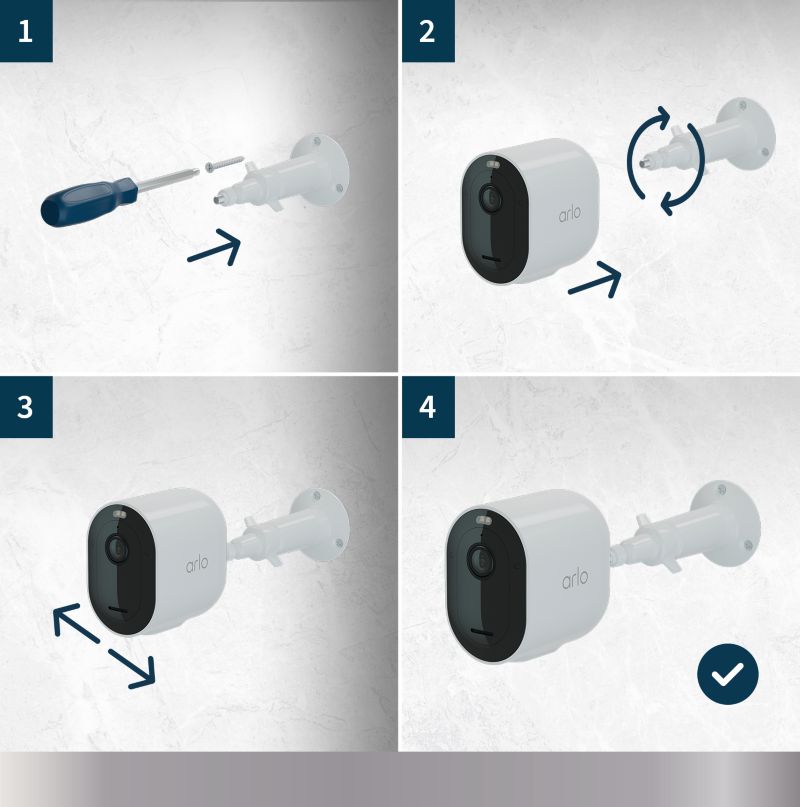 1

2

arlo

3

arlo

4

arlo