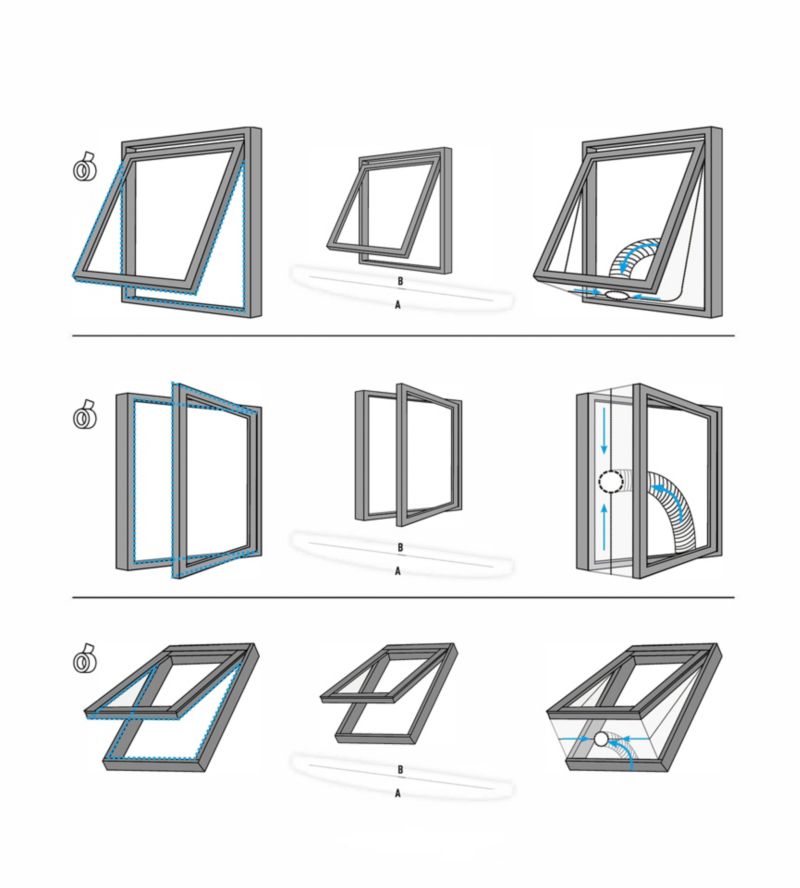 B
A

B
A

B
A