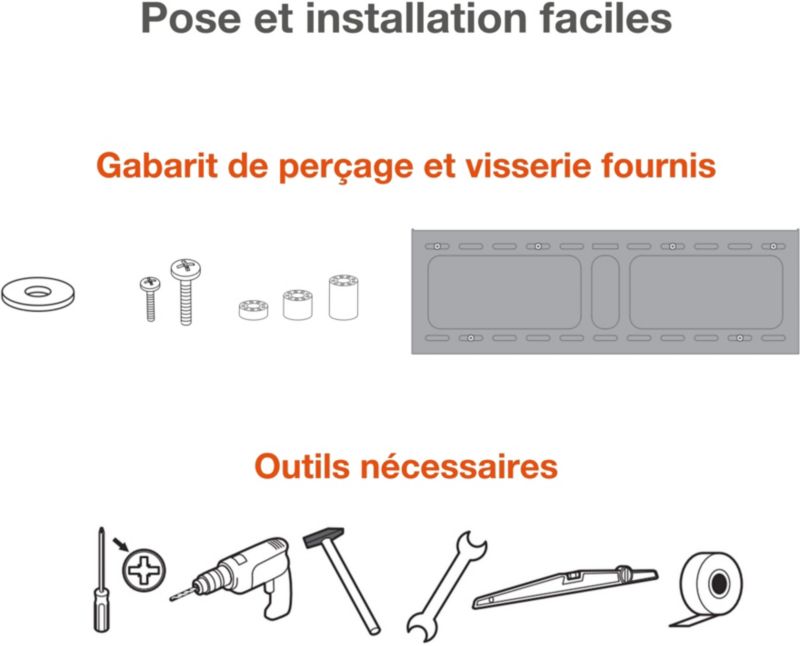 Pose et installation faciles

Gabarit de perçage et visserie fournis

Outils nécessaires