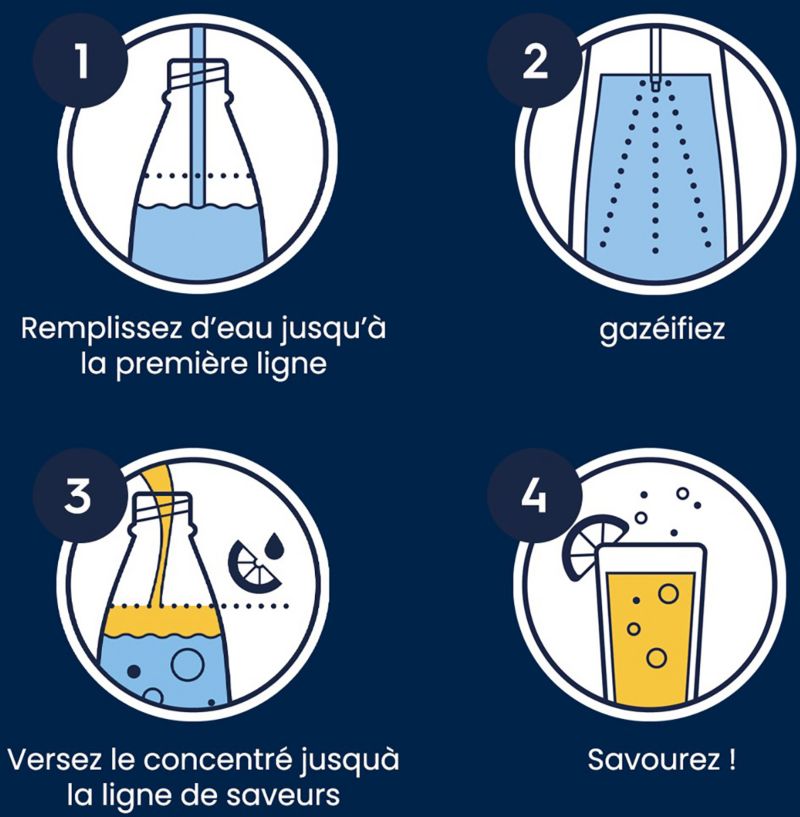 1

Remplissez d'eau jusqu'à la première ligne

2

gazéifiez

3

Versez le concentré jusquà la ligne de saveurs

4

Savourez !