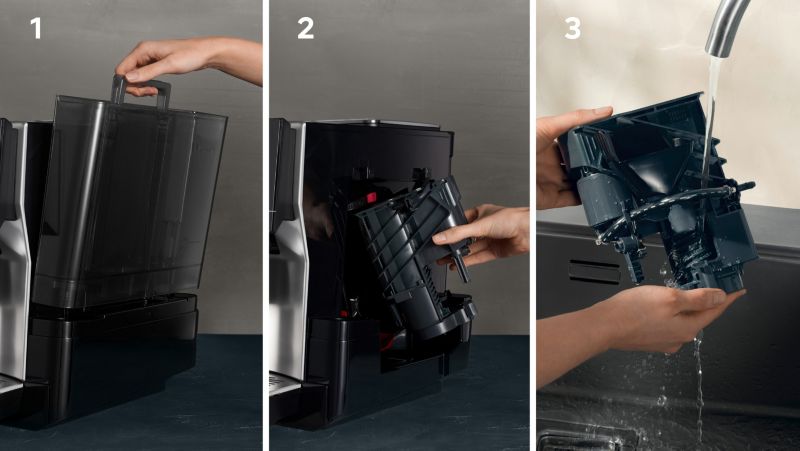 1

2

3