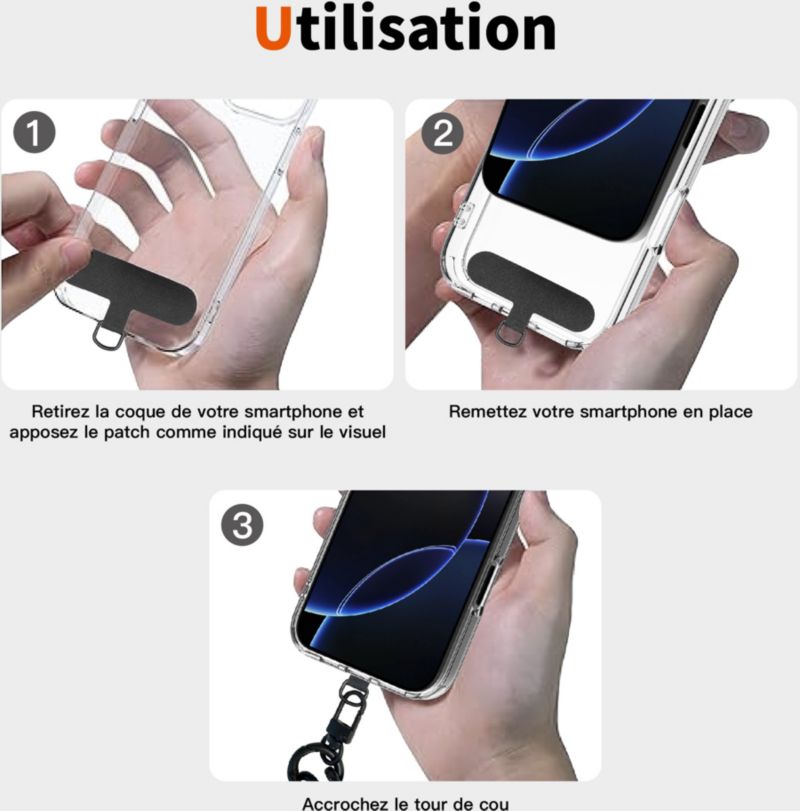 Utilisation

1

Retirez la coque de votre smartphone et apposez le patch comme indiqué sur le visuel

2

Remettez votre smartphone en place

3

Accrochez le tour de cou