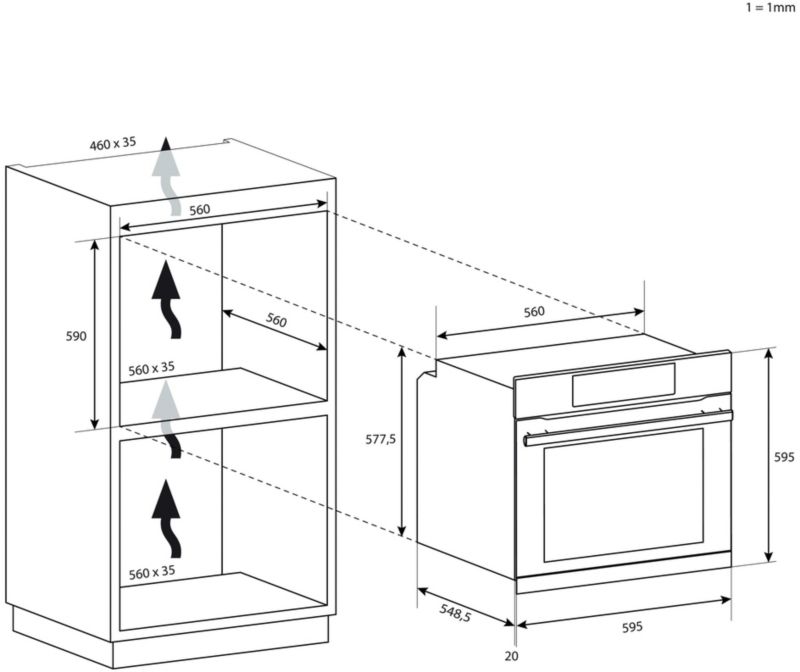 1 = 1mm

460 x 35

560

590

560

560 x 35

560 x 35

560

577,5

595

548,5

595

20