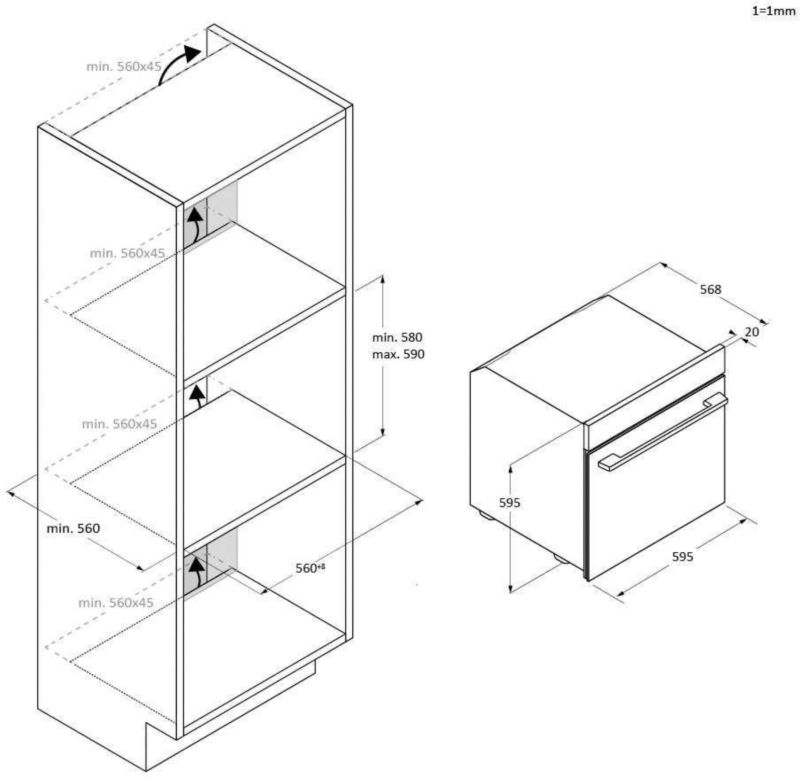 1=1mm

min. 560x45

min. 560x45

min. 580
max. 590

min. 560x45

min. 560

$560^{+8}$

min. 560x45

568

20

595

595