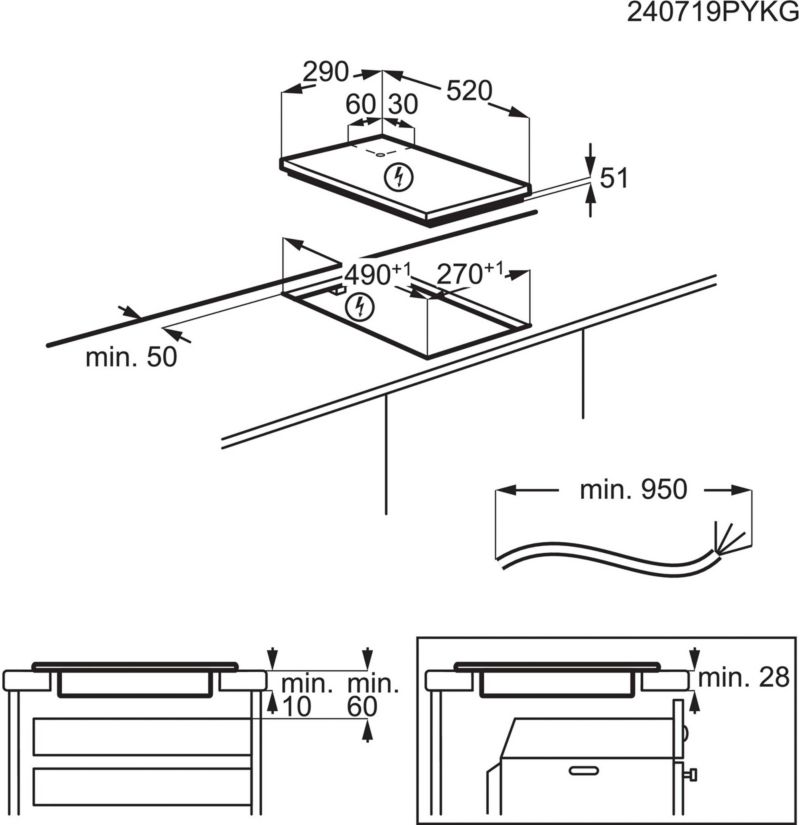 240719PYKG

290

520

60

30

51

$490^{+1}$

$270^{+1}$

min. 50

min. 950

min.
10

min.
60

min. 28