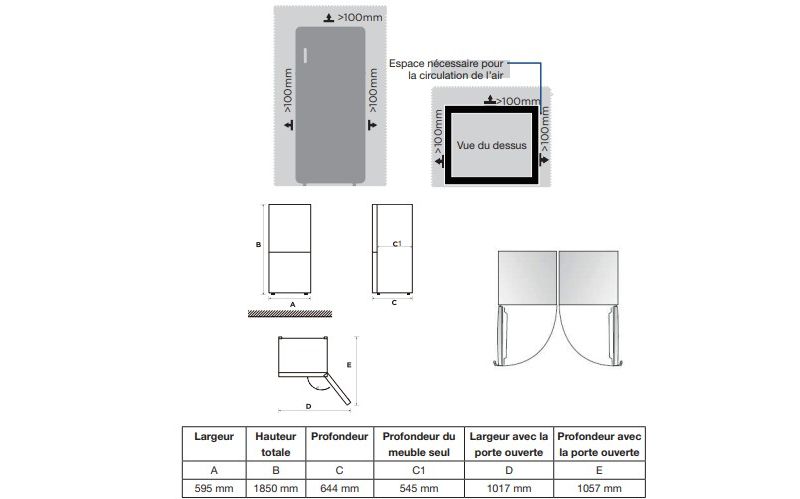 >100mm

>100mm

>100mm

Espace nécessaire pour la circulation de l'air

>100mm

>100mm

Vue du dessus

>100mm

B

A

C1

C

E

D

| Largeur | Hauteur totale | Profondeur | Profondeur du meuble seul | Largeur avec la porte ouverte | Profondeur avec la porte ouverte |
|---|---|---|---|---|---|
| A | B | C | C1 | D | E |
| 595 mm | 1850 mm | 644 mm | 545 mm | 1017 mm | 1057 mm |